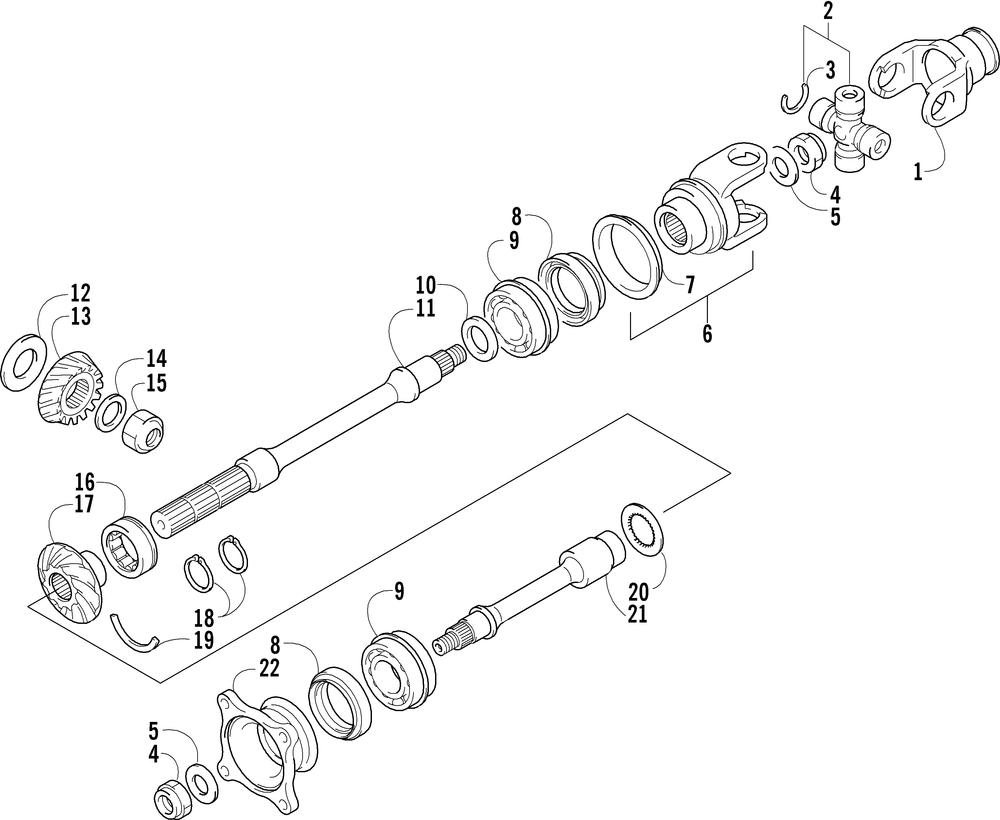 2
3
1
4
5
8
9
7
6
10
11
12
13
14
15
16
17
18
19
9
20
21
8
22
5
4